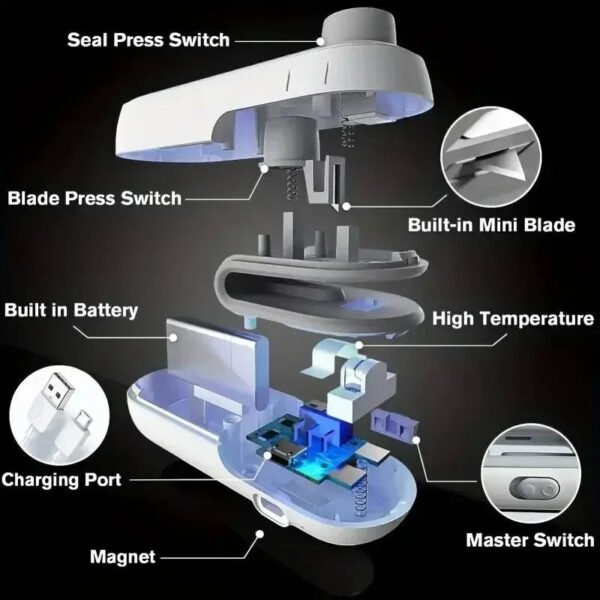 Seal Press Switch

Blade Press Switch

Built-in Mini Blade

Built in Battery

High Temperature

Charging Port

Master Switch

Magnet